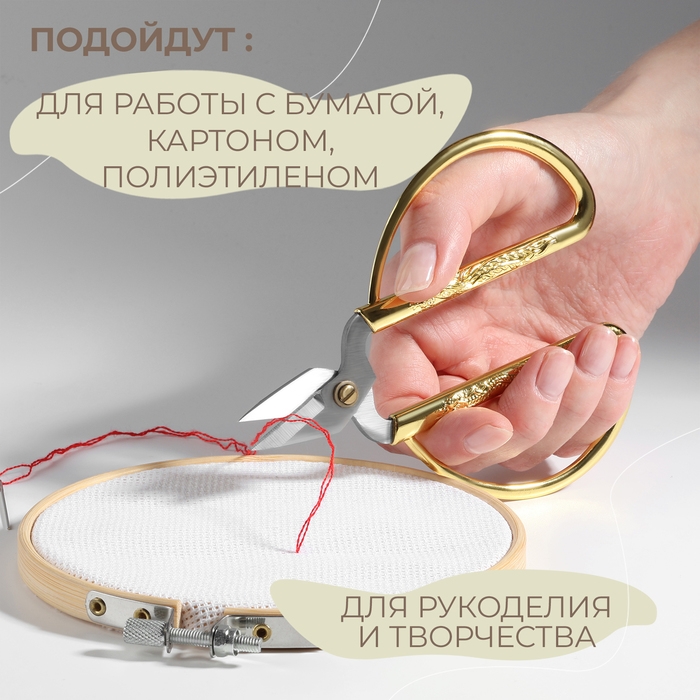 ПОДОЙДУТ :

ДЛЯ РАБОТЫ С БУМАГОЙ, КАРТОНОМ, ПОЛИЭТИЛЕНОМ

ДЛЯ РУКОДЕЛИЯ И ТВОРЧЕСТВА