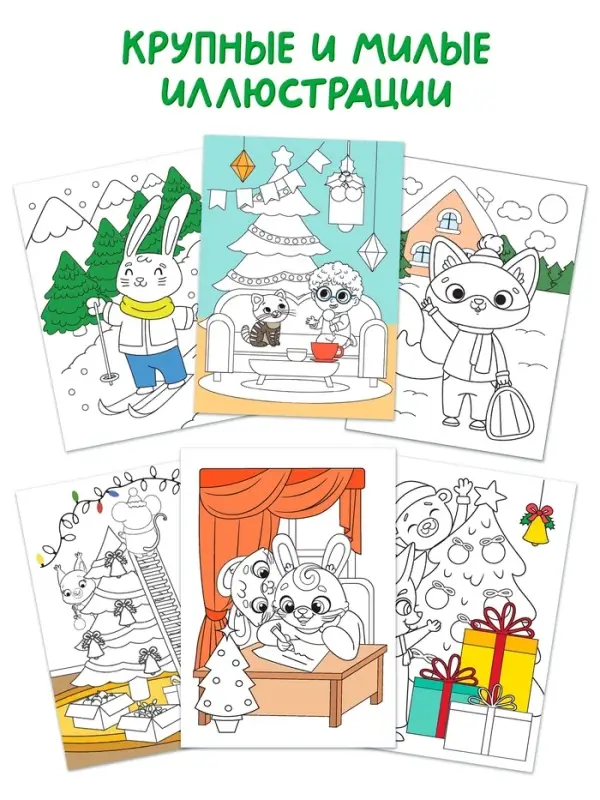 КРУПНЫЕ И МИЛЫЕ ИЛЛЮСТРАЦИИ