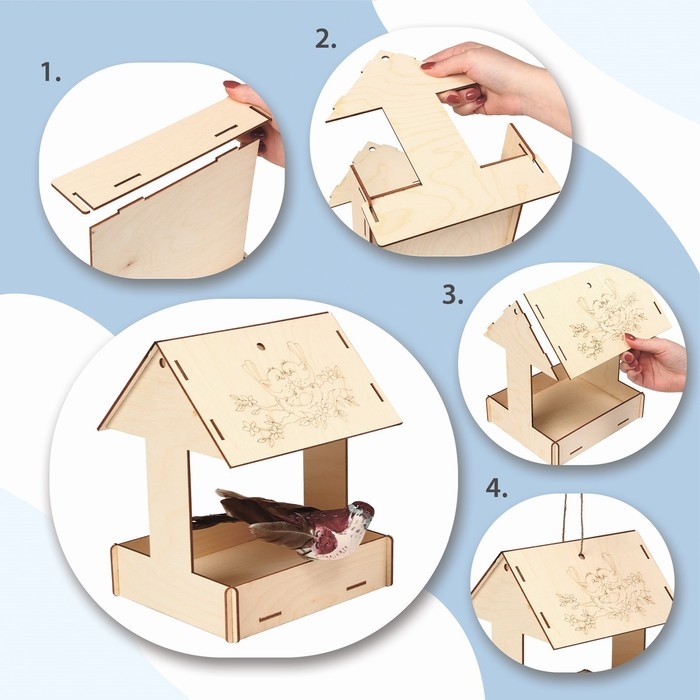 1.

2.

3.

4.