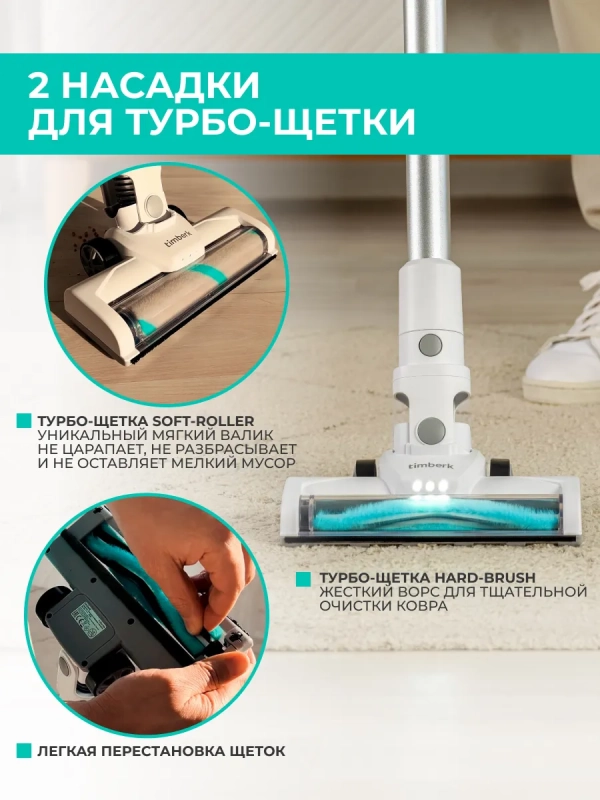 2 НАСАДКИ ДЛЯ ТУРБО-ЩЕТКИ

timberk

ТУРБО-ЩЕТКА SOFT-ROLLER
УНИКАЛЬНЫЙ МЯГКИЙ ВАЛИК НЕ ЦАРАПАЕТ, НЕ РАЗБРАСЫВАЕТ И НЕ ОСТАВЛЯЕТ МЕЛКИЙ МУСОР

timberk

ТУРБО-ЩЕТКА HARD-BRUSH
ЖЕСТКИЙ ВОРС ДЛЯ ТЩАТЕЛЬНОЙ ОЧИСТКИ КОВРА

ЛЕГКАЯ ПЕРЕСТАНОВКА ЩЕТОК