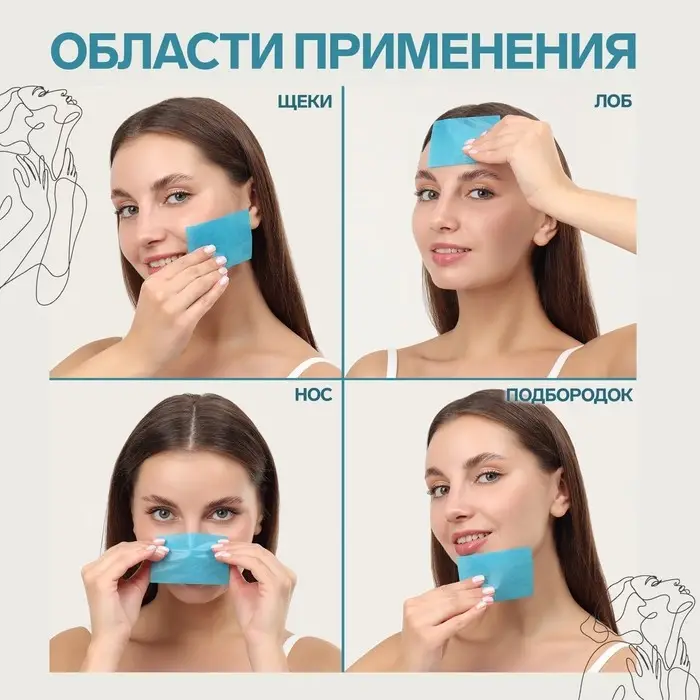 ОБЛАСТИ ПРИМЕНЕНИЯ

ЩЕКИ

ЛОБ

НОС

ПОДБОРОДОК