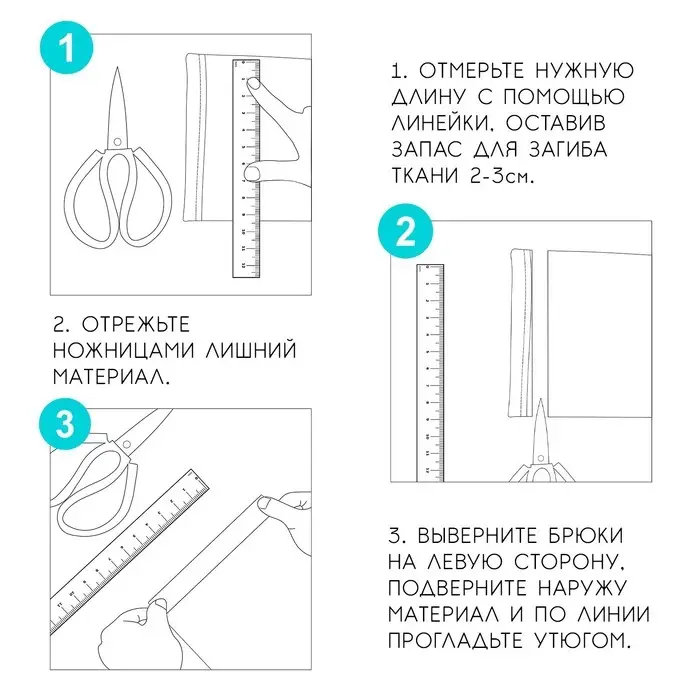 1

1. ОТМЕРЬТЕ НУЖНУЮ ДЛИНУ С ПОМОЩЬЮ ЛИНЕЙКИ, ОСТАВИВ ЗАПАС ДЛЯ ЗАГИБА ТКАНИ 2-3см.

2

2. ОТРЕЖЬТЕ НОЖНИЦАМИ ЛИШНИЙ МАТЕРИАЛ.

3

3. ВЫВЕРНИТЕ БРЮКИ НА ЛЕВУЮ СТОРОНУ, ПОДВЕРНИТЕ НАРУЖУ МАТЕРИАЛ И ПО ЛИНИИ ПРОГЛАДЬТЕ УТЮГОМ.