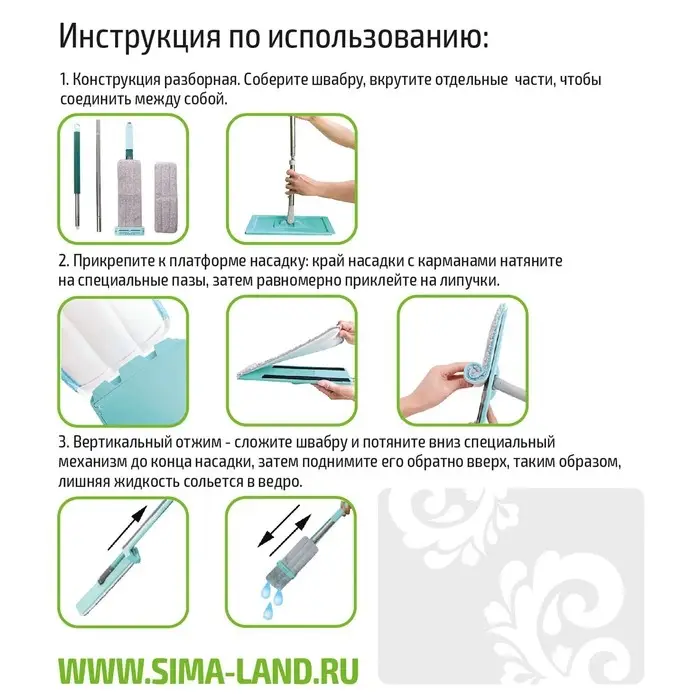 Инструкция по использованию:

1. Конструкция разборная. Соберите швабру, вкрутите отдельные части, чтобы соединить между собой.

2. Прикрепите к платформе насадку: край насадки с карманами натяните на специальные пазы, затем равномерно приклейте на липучки.

3. Вертикальный отжим - сложите швабру и потяните вниз специальный механизм до конца насадки, затем поднимите его обратно вверх, таким образом, лишняя жидкость сольется в ведро.

WWW.SIMA-LAND.RU