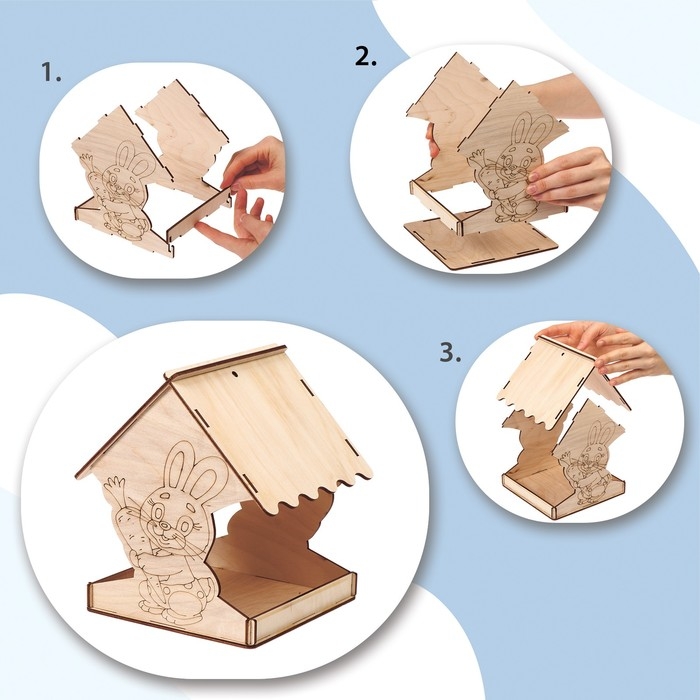 1.

2.

3.