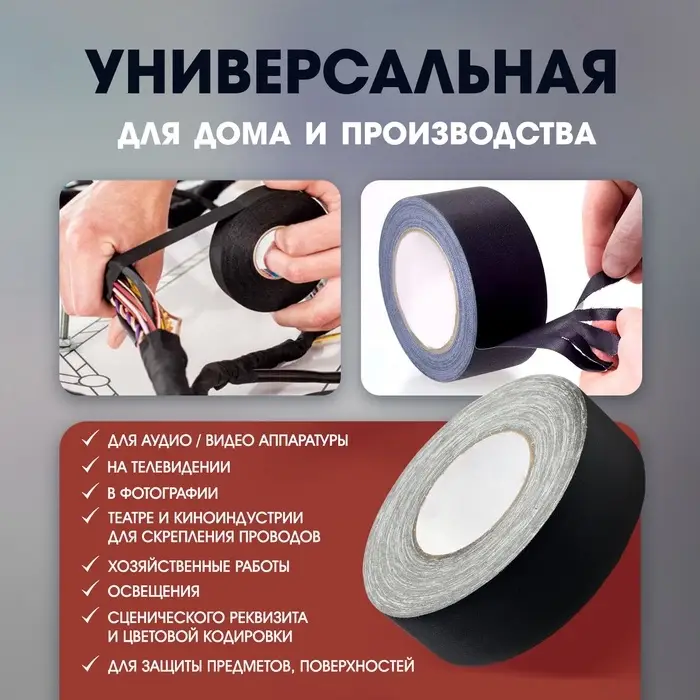 УНИВЕРСАЛЬНАЯ

ДЛЯ ДОМА И ПРОИЗВОДСТВА

✓ ДЛЯ АУДИО / ВИДЕО АППАРАТУРЫ
✓ НА ТЕЛЕВИДЕНИИ
✓ В ФОТОГРАФИИ
✓ ТЕАТРЕ И КИНОИНДУСТРИИ ДЛЯ СКРЕПЛЕНИЯ ПРОВОДОВ
✓ ХОЗЯЙСТВЕННЫЕ РАБОТЫ
✓ ОСВЕЩЕНИЯ
✓ СЦЕНИЧЕСКОГО РЕКВИЗИТА И ЦВЕТОВОЙ КОДИРОВКИ
✓ ДЛЯ ЗАЩИТЫ ПРЕДМЕТОВ, ПОВЕРХНОСТЕЙ