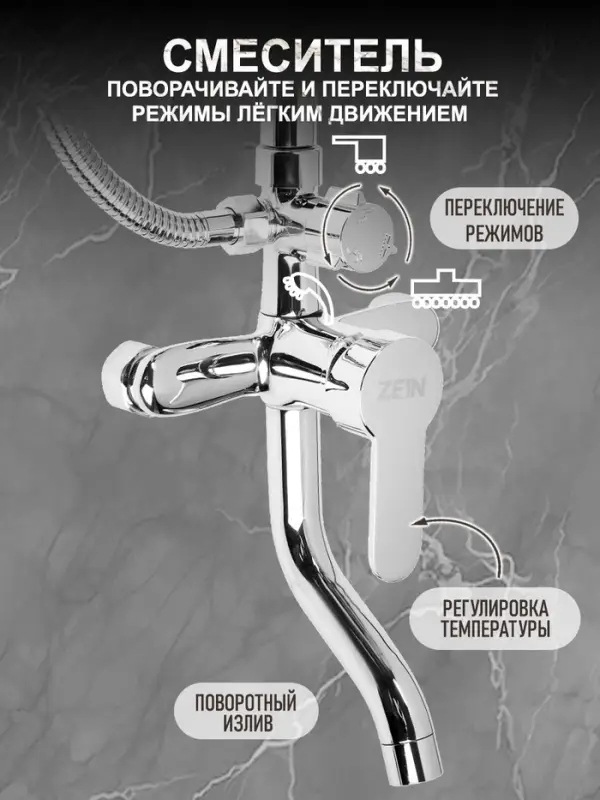 СМЕСИТЕЛЬ
ПОВОРАЧИВАЙТЕ И ПЕРЕКЛЮЧАЙТЕ РЕЖИМЫ ЛЁГКИМ ДВИЖЕНИЕМ

ПЕРЕКЛЮЧЕНИЕ РЕЖИМОВ

ZEIN

РЕГУЛИРОВКА ТЕМПЕРАТУРЫ

ПОВОРОТНЫЙ ИЗЛИВ