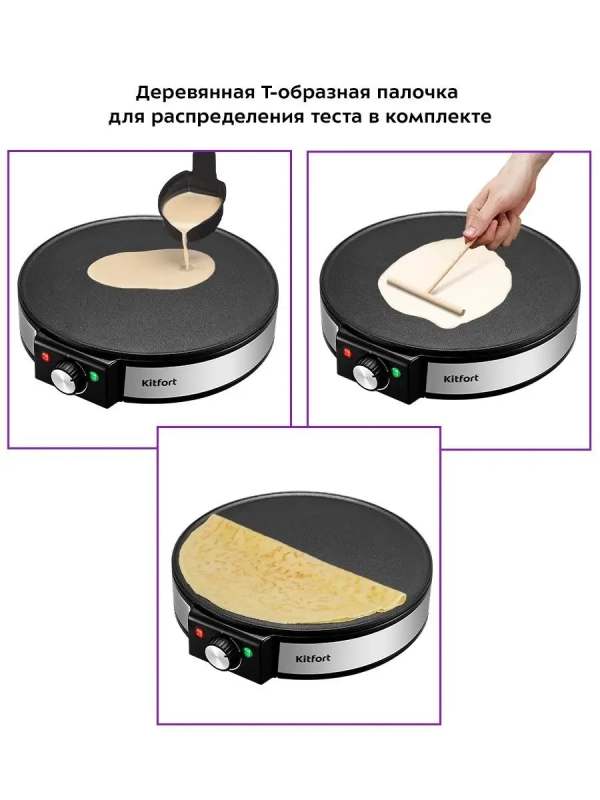 Деревянная Т-образная палочка для распределения теста в комплекте

Kitfort

Kitfort

Kitfort