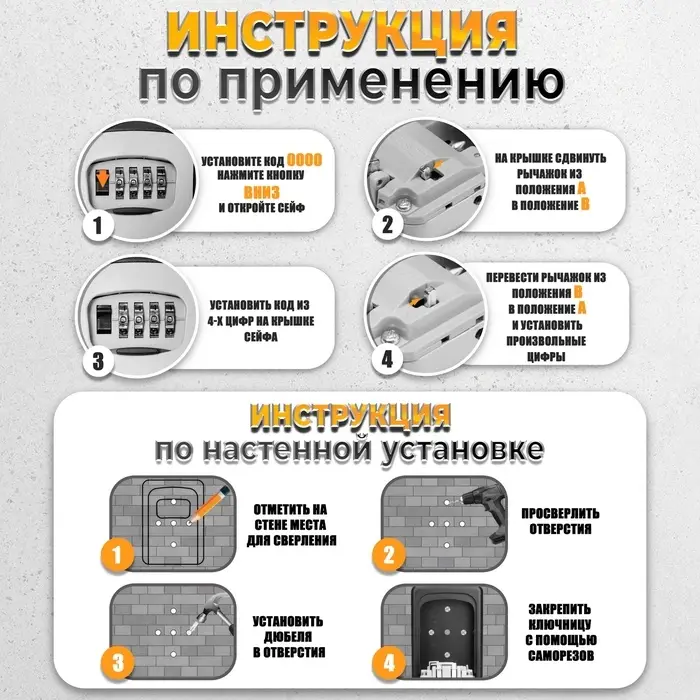 ИНСТРУКЦИЯ
по применению

1
УСТАНОВИТЕ КОД 0000 НАЖМИТЕ КНОПКУ ВНИЗ И ОТКРОЙТЕ СЕЙФ

2
НА КРЫШКЕ СДВИНУТЬ РЫЧАЖОК ИЗ ПОЛОЖЕНИЯ А В ПОЛОЖЕНИЕ В

3
УСТАНОВИТЬ КОД ИЗ 4-Х ЦИФР НА КРЫШКЕ СЕЙФА

4
ПЕРЕВЕСТИ РЫЧАЖОК ИЗ ПОЛОЖЕНИЯ В В ПОЛОЖЕНИЕ А И УСТАНОВИТЬ ПРОИЗВОЛЬНЫЕ ЦИФРЫ

ИНСТРУКЦИЯ
по настенной установке

1
ОТМЕТИТЬ НА СТЕНЕ МЕСТА ДЛЯ СВЕРЛЕНИЯ

2
ПРОСВЕРЛИТЬ ОТВЕРСТИЯ

3
УСТАНОВИТЬ ДЮБЕЛЯ В ОТВЕРСТИЯ

4
ЗАКРЕПИТЬ КЛЮЧНИЦУ С ПОМОЩЬЮ САМОРЕЗОВ