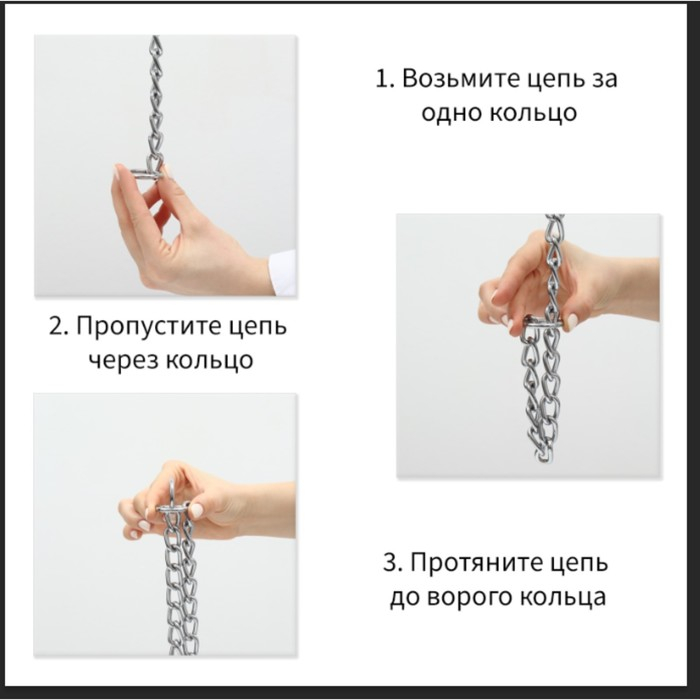 1. Возьмите цепь за одно кольцо

2. Пропустите цепь через кольцо

3. Протяните цепь до ворого кольца