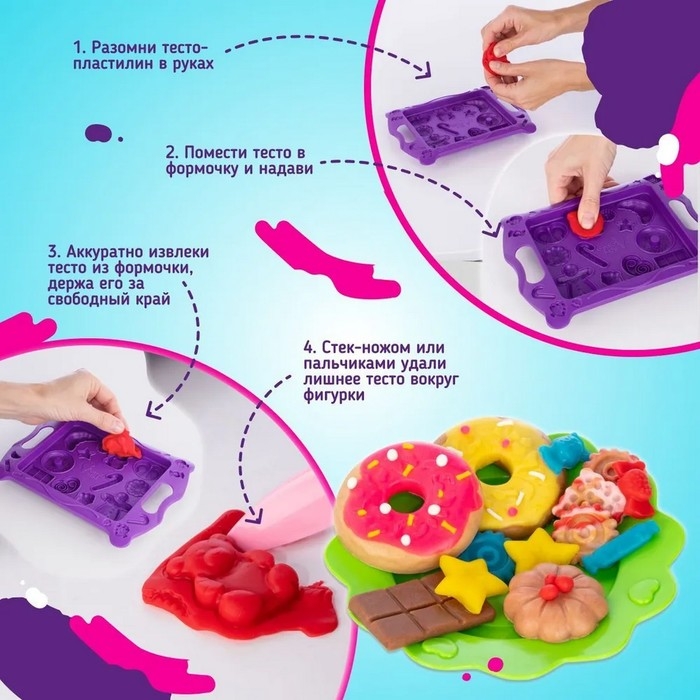 1. Разомни тесто-пластилин в руках

2. Помести тесто в формочку и надави

3. Аккуратно извлеки тесто из формочки, держа его за свободный край

4. Стек-ножом или пальчиками удали лишнее тесто вокруг фигурки