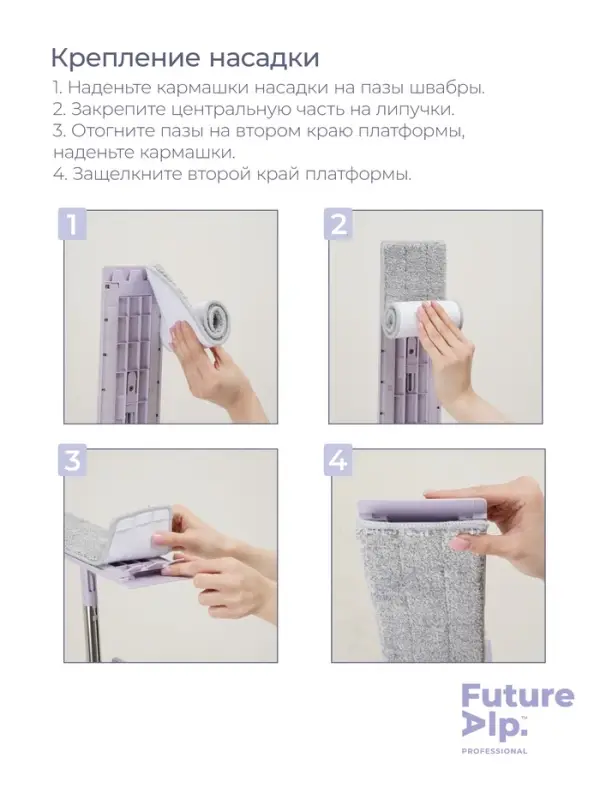 Крепление насадки

1. Наденьте кармашки насадки на пазы швабры.
2. Закрепите центральную часть на липучки.
3. Отогните пазы на втором краю платформы, наденьте кармашки.
4. Защелкните второй край платформы.

1

2

3

4

Future
Alp.™
PROFESSIONAL