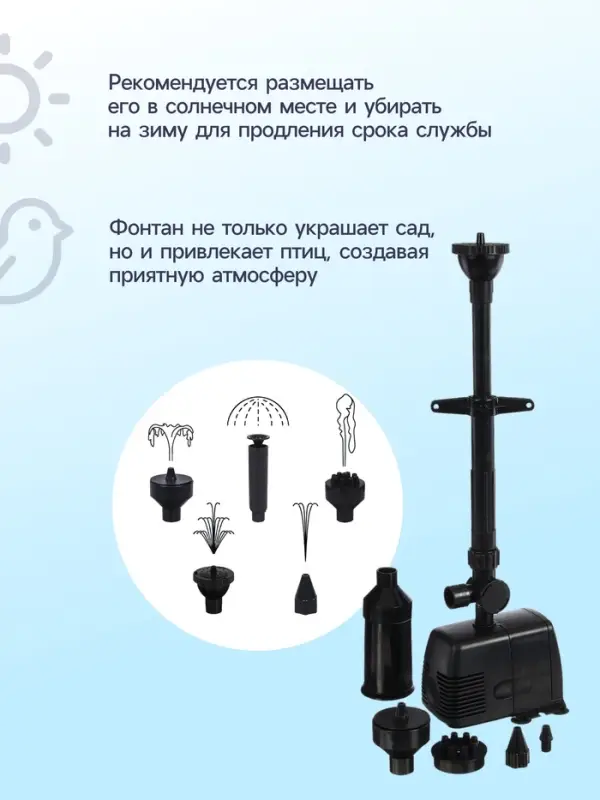 Рекомендуется размещать его в солнечном месте и убирать на зиму для продления срока службы

Фонтан не только украшает сад, но и привлекает птиц, создавая приятную атмосферу