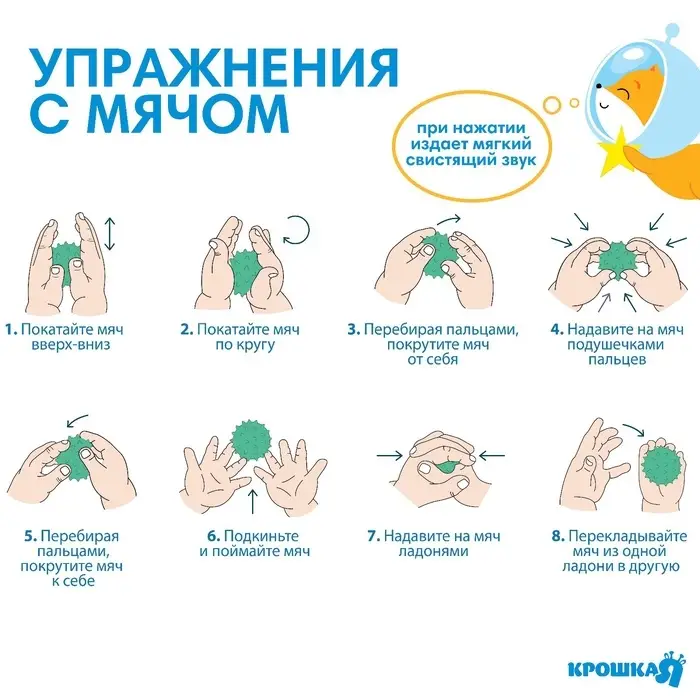 УПРАЖНЕНИЯ С МЯЧОМ

при нажатии издает мягкий свистящий звук

1. Покатайте мяч вверх-вниз

2. Покатайте мяч по кругу

3. Перебирая пальцами, покрутите мяч от себя

4. Надавите на мяч подушечками пальцев

5. Перебирая пальцами, покрутите мяч к себе

6. Подкиньте и поймайте мяч

7. Надавите на мяч ладонями

8. Перекладывайте мяч из одной ладони в другую

КРОШКА Я