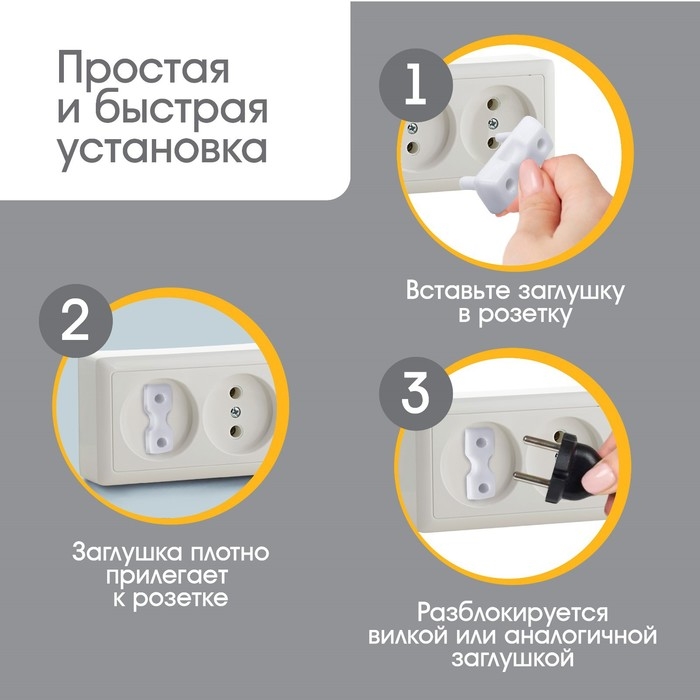 Простая и быстрая установка

1

Вставьте заглушку в розетку

2

Заглушка плотно прилегает к розетке

3

Разблокируется вилкой или аналогичной заглушкой