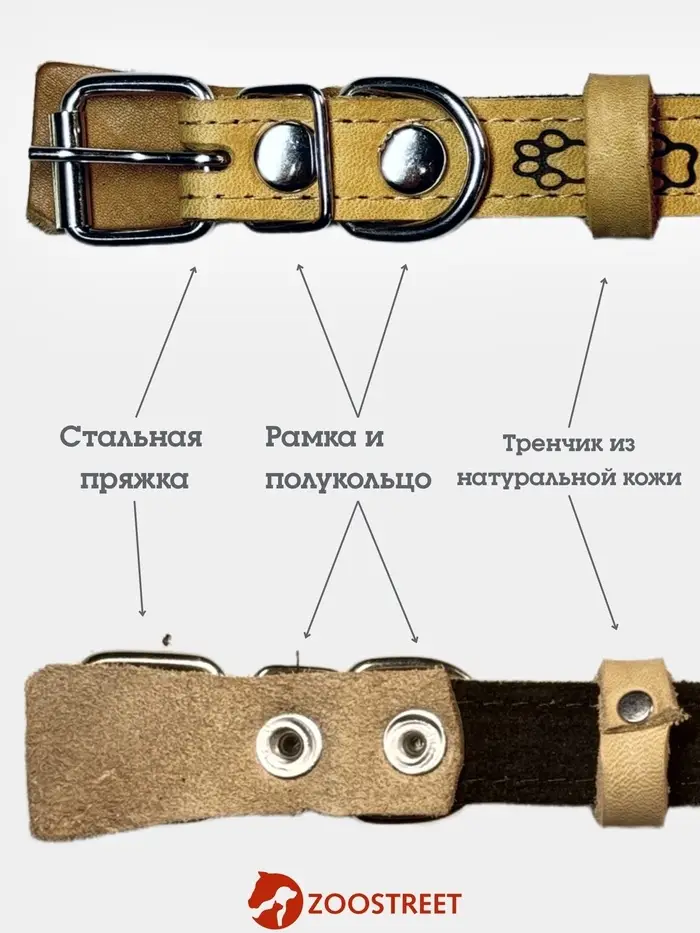 Стальная пряжка

Рамка и полукольцо

Тренчик из натуральной кожи

ZOOSTREET