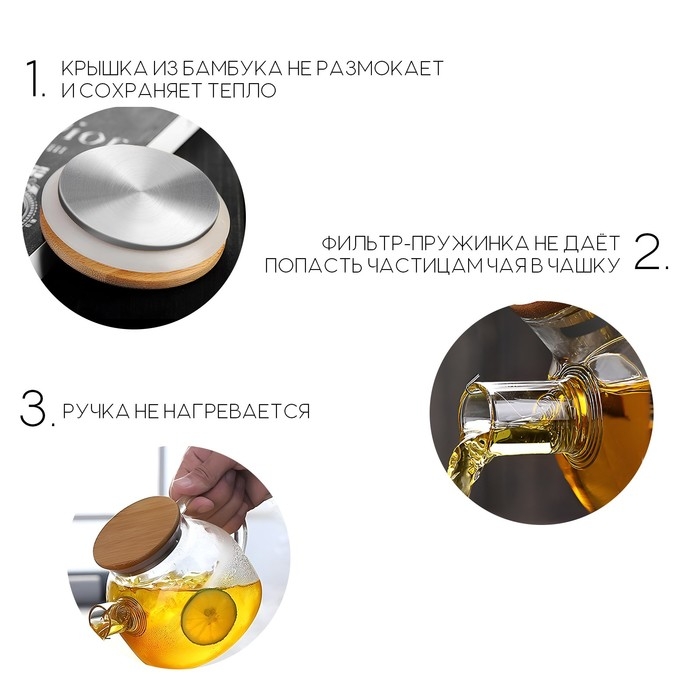 1. КРЫШКА ИЗ БАМБУКА НЕ РАЗМОКАЕТ И СОХРАНЯЕТ ТЕПЛО

ФИЛЬТР-ПРУЖИНКА НЕ ДАЁТ ПОПАСТЬ ЧАСТИЦАМ ЧАЯ В ЧАШКУ 2.

3. РУЧКА НЕ НАГРЕВАЕТСЯ