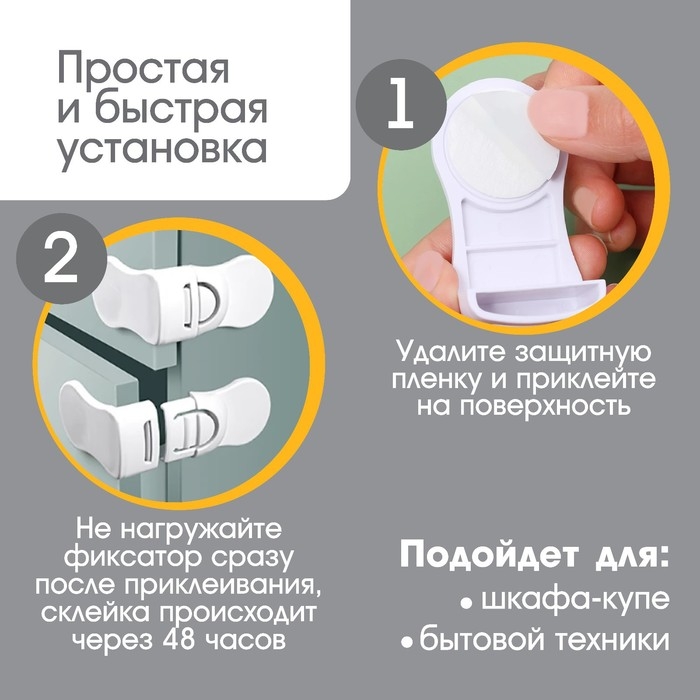 Простая и быстрая установка

1

Удалите защитную пленку и приклейте на поверхность

2

Не нагружайте фиксатор сразу после приклеивания, склейка происходит через 48 часов

Подойдет для:

• шкафа-купе

• бытовой техники