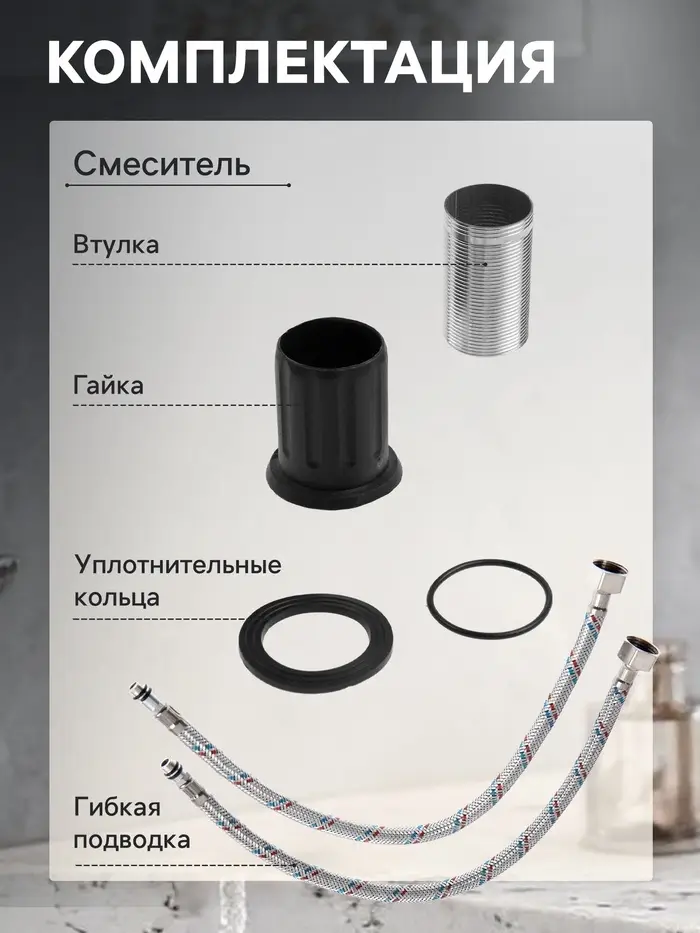 КОМПЛЕКТАЦИЯ

Смеситель

Втулка

Гайка

Уплотнительные кольца

Гибкая подводка