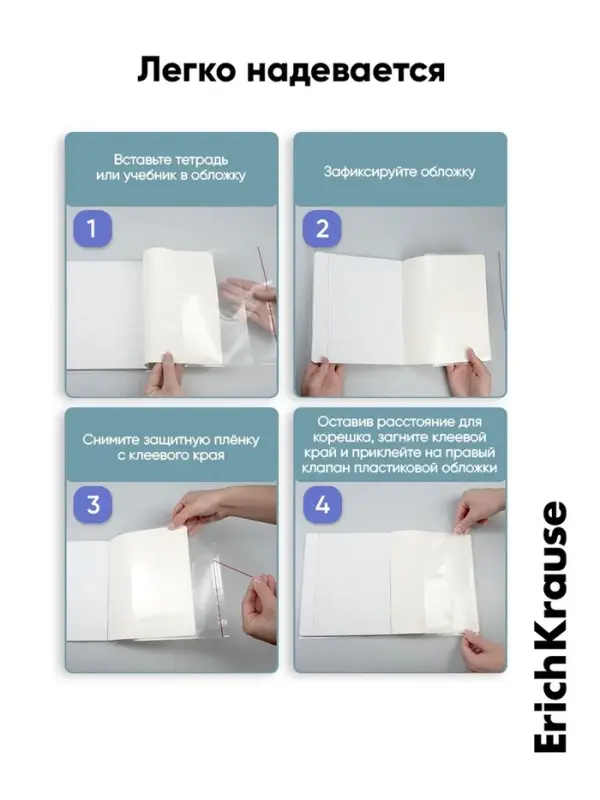 Легко надевается

Вставьте тетрадь или учебник в обложку

1

Зафиксируйте обложку

2

Снимите защитную плёнку с клеевого края

3

Оставив расстояние для корешка, загните клеевой край и приклейте на правый клапан пластиковой обложки

4

ErichKrause