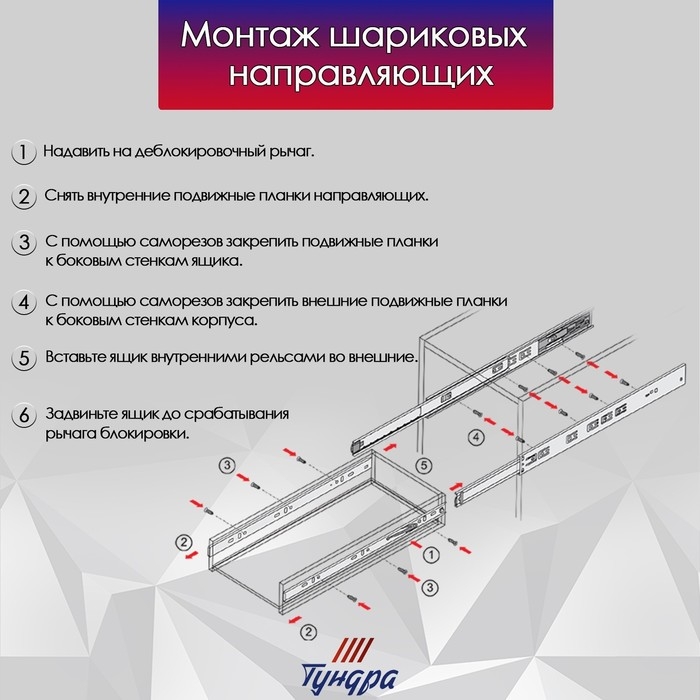 Монтаж шариковых направляющих

1 Надавить на деблокировочный рычаг.

2 Снять внутренние подвижные планки направляющих.

3 С помощью саморезов закрепить подвижные планки к боковым стенкам ящика.

4 С помощью саморезов закрепить внешние подвижные планки к боковым стенкам корпуса.

5 Вставьте ящик внутренними рельсами во внешние.

6 Задвиньте ящик до срабатывания рычага блокировки.

4
3
5
2
1
3
2

Тундра