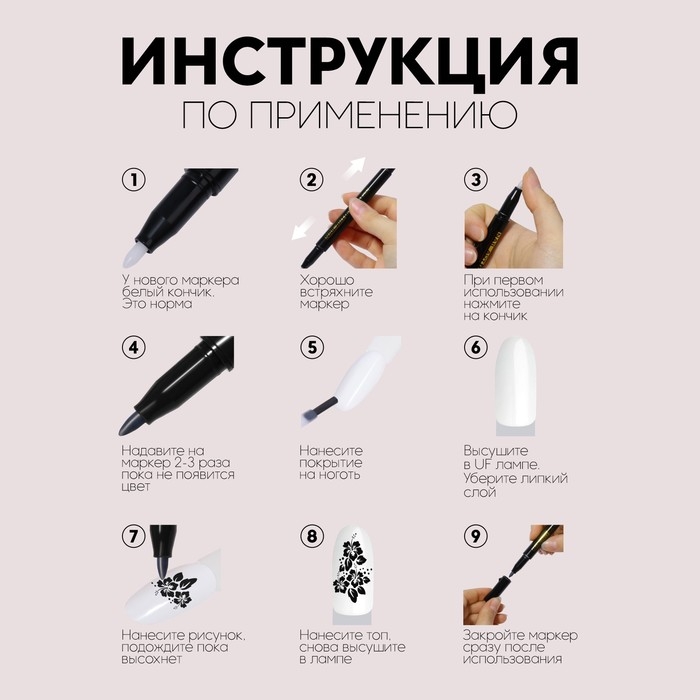 ИНСТРУКЦИЯ
ПО ПРИМЕНЕНИЮ

1
У нового маркера белый кончик. Это норма

2
Хорошо встряхните маркер

3
При первом использовании нажмите на кончик

4
Надавите на маркер 2-3 раза пока не появится цвет

5
Нанесите покрытие на ноготь

6
Высушите в UF лампе. Уберите липкий слой

7
Нанесите рисунок, подождите пока высохнет

8
Нанесите топ, снова высушите в лампе

9
Закройте маркер сразу после использования