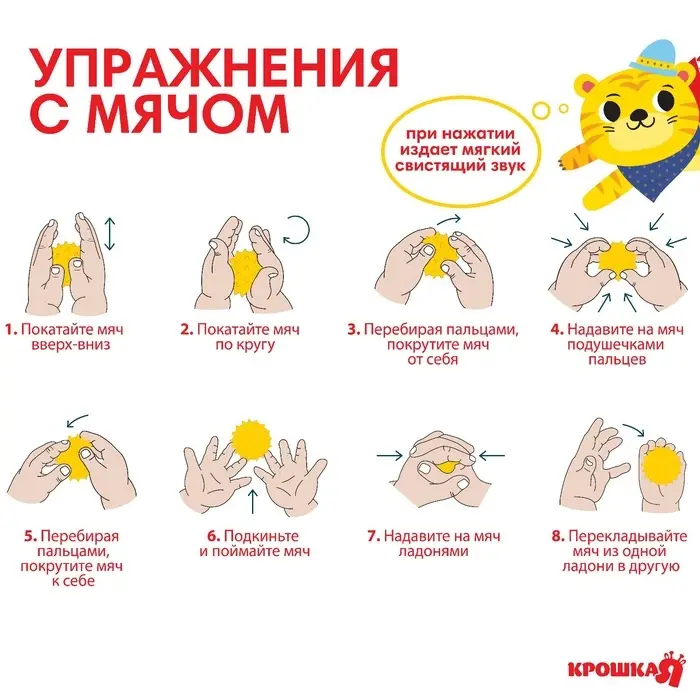 УПРАЖНЕНИЯ С МЯЧОМ

при нажатии издает мягкий свистящий звук

1. Покатайте мяч вверх-вниз

2. Покатайте мяч по кругу

3. Перебирая пальцами, покрутите мяч от себя

4. Надавите на мяч подушечками пальцев

5. Перебирая пальцами, покрутите мяч к себе

6. Подкиньте и поймайте мяч

7. Надавите на мяч ладонями

8. Перекладывайте мяч из одной ладони в другую

КРОШКА Я