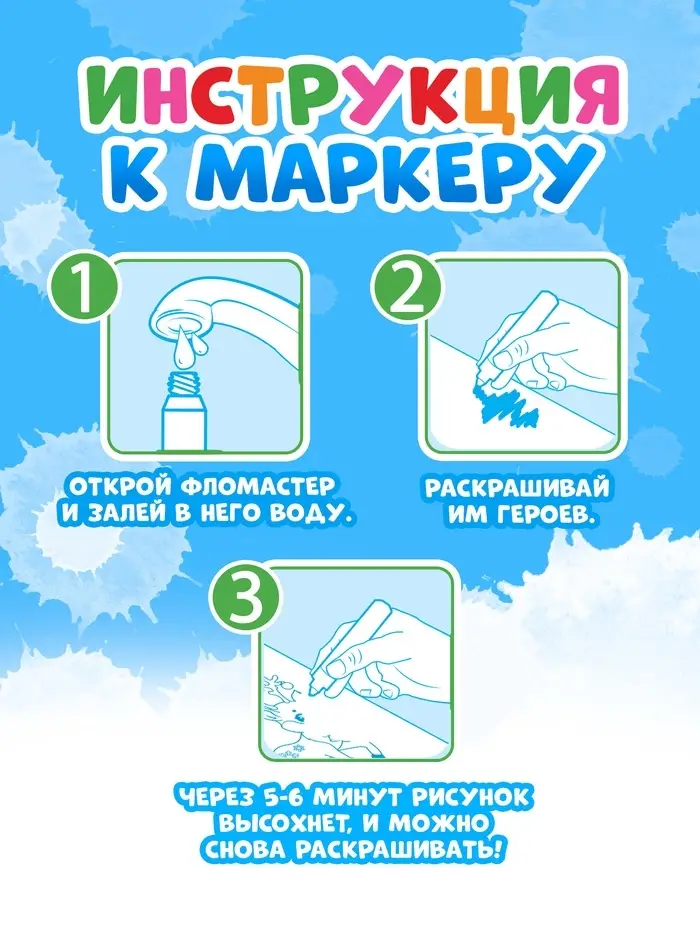 ИНСТРУКЦИЯ К МАРКЕРУ

1

ОТКРОЙ ФЛОМАСТЕР И ЗАЛЕЙ В НЕГО ВОДУ.

2

РАСКРАШИВАЙ ИМ ГЕРОЕВ.

3

ЧЕРЕЗ 5-6 МИНУТ РИСУНОК ВЫСОХНЕТ, И МОЖНО СНОВА РАСКРАШИВАТЬ!