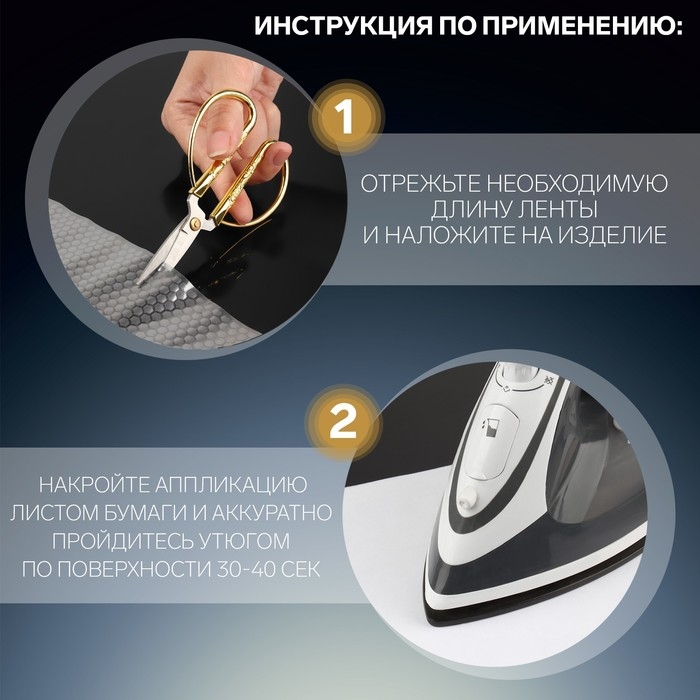 ИНСТРУКЦИЯ ПО ПРИМЕНЕНИЮ:

1

ОТРЕЖЬТЕ НЕОБХОДИМУЮ ДЛИНУ ЛЕНТЫ И НАЛОЖИТЕ НА ИЗДЕЛИЕ

2

НАКРОЙТЕ АППЛИКАЦИЮ ЛИСТОМ БУМАГИ И АККУРАТНО ПРОЙДИТЕСЬ УТЮГОМ ПО ПОВЕРХНОСТИ 30-40 СЕК