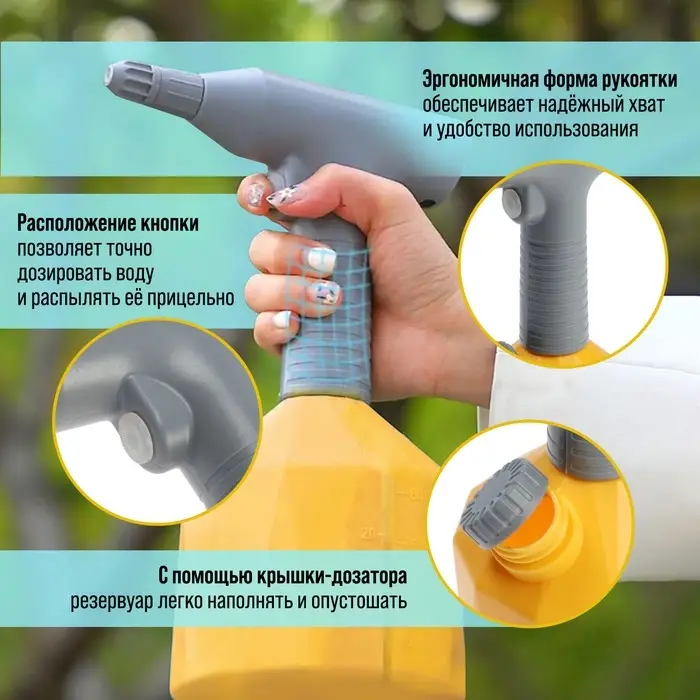 Эргономичная форма рукоятки обеспечивает надёжный хват и удобство использования

Расположение кнопки позволяет точно дозировать воду и распылять её прицельно

20

С помощью крышки-дозатора резервуар легко наполнять и опустошать