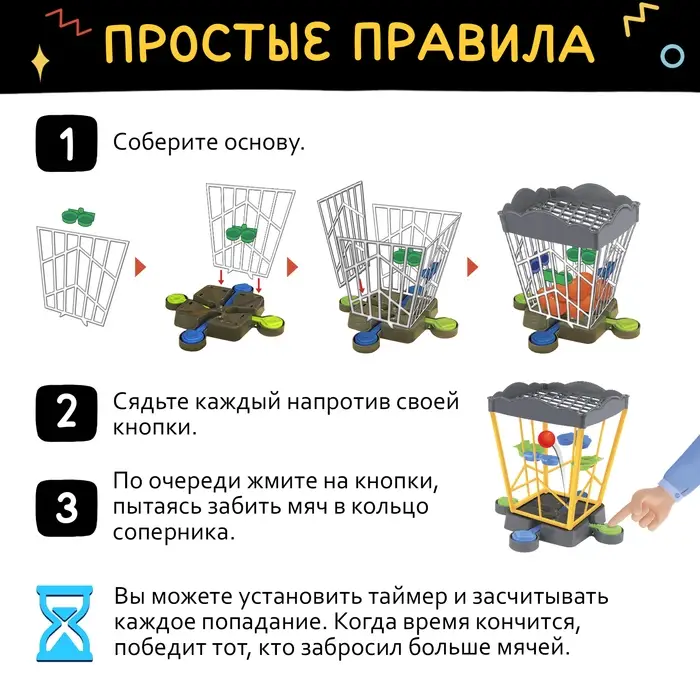 ПРОСТЫЕ ПРАВИЛА

1 Соберите основу.

2 Сядьте каждый напротив своей кнопки.

3 По очереди жмите на кнопки, пытаясь забить мяч в кольцо соперника.

Вы можете установить таймер и засчитывать каждое попадание. Когда время кончится, победит тот, кто забросил больше мячей.