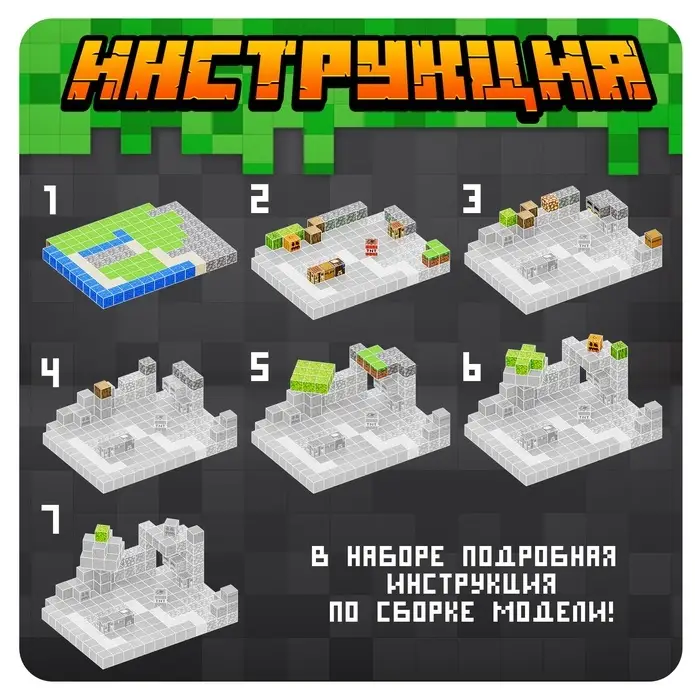 ИНСТРУКЦИЯ

1

2

3

4

5

6

7

В НАБОРЕ ПОДРОБНАЯ ИНСТРУКЦИЯ ПО СБОРКЕ МОДЕЛИ!