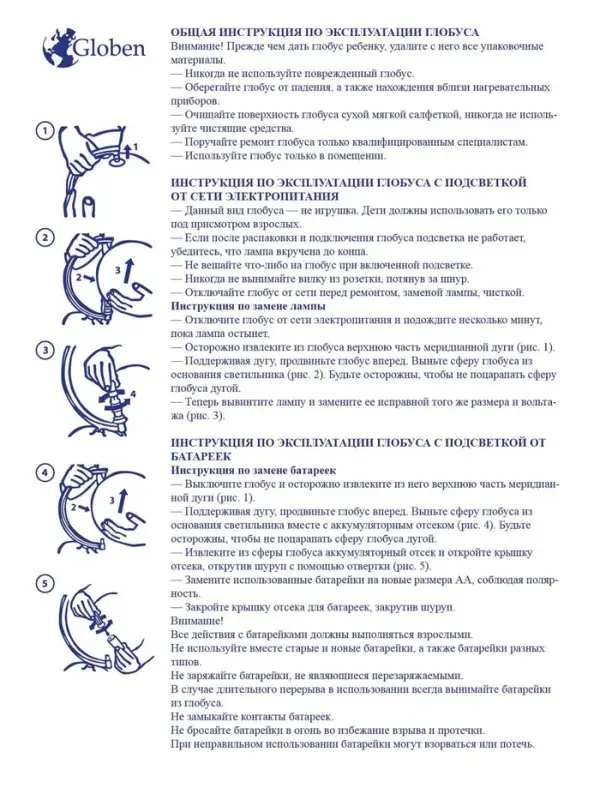 Globen

1

1

2

2

3

3

4

4

2

3

5

ОБЩАЯ ИНСТРУКЦИЯ ПО ЭКСПЛУАТАЦИИ ГЛОБУСА
Внимание! Прежде чем дать глобус ребенку, удалите с него все упаковочные материалы.
— Никогда не используйте поврежденный глобус.
— Оберегайте глобус от падения, а также нахождения вблизи нагревательных приборов.
— Очищайте поверхность глобуса сухой мягкой салфеткой, никогда не используйте чистящие средства.
— Поручайте ремонт глобуса только квалифицированным специалистам.
— Используйте глобус только в помещении.

ИНСТРУКЦИЯ ПО ЭКСПЛУАТАЦИИ ГЛОБУСА С ПОДСВЕТКОЙ ОТ СЕТИ ЭЛЕКТРОПИТАНИЯ
— Данный вид глобуса — не игрушка. Дети должны использовать его только под присмотром взрослых.
— Если после распаковки и подключения глобуса подсветка не работает, убедитесь, что лампа вкручена до конца.
— Не вешайте что-либо на глобус при включенной подсветке.
— Никогда не вынимайте вилку из розетки, потянув за шнур.
— Отключайте глобус от сети перед ремонтом, заменой лампы, чисткой.
Инструкция по замене лампы
— Отключите глобус от сети электропитания и подождите несколько минут, пока лампа остынет.
— Осторожно извлеките из глобуса верхнюю часть меридианной дуги (рис. 1).
— Поддерживая дугу, продвиньте глобус вперед. Выньте сферу глобуса из основания светильника (рис. 2). Будьте осторожны, чтобы не поцарапать сферу глобуса дугой.
— Теперь вывинтите лампу и замените ее исправной того же размера и вольтажа (рис. 3).

ИНСТРУКЦИЯ ПО ЭКСПЛУАТАЦИИ ГЛОБУСА С ПОДСВЕТКОЙ ОТ БАТАРЕЕК
Инструкция по замене батареек
— Выключите глобус и осторожно извлеките из него верхнюю часть меридианной дуги (рис. 1).
— Поддерживая дугу, продвиньте глобус вперед. Выньте сферу глобуса из основания светильника вместе с аккумуляторным отсеком (рис. 4). Будьте осторожны, чтобы не поцарапать сферу глобуса дугой.
— Извлеките из сферы глобуса аккумуляторный отсек и откройте крышку отсека, открутив шуруп с помощью отвертки (рис. 5).
— Замените использованные батарейки на новые размера АА, соблюдая полярность.
— Закройте крышку отсека для батареек, закрутив шуруп.
Внимание!
Все действия с батарейками должны выполняться взрослыми.
Не используйте вместе старые и новые батарейки, а также батарейки разных типов.
Не заряжайте батарейки, не являющиеся перезаряжаемыми.
В случае длительного перерыва в использовании всегда вынимайте батарейки из глобуса.
Не замыкайте контакты батареек.
Не бросайте батарейки в огонь во избежание взрыва и протечки.
При неправильном использовании батарейки могут взорваться или потечь.