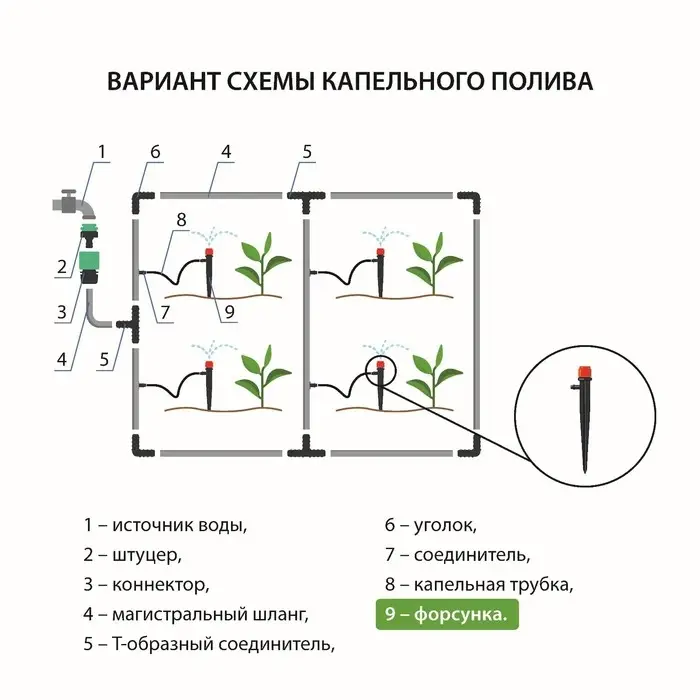 ВАРИАНТ СХЕМЫ КАПЕЛЬНОГО ПОЛИВА

1
6
4
5
8
2
3
7
9
4
5

1 – источник воды,
2 – штуцер,
3 – коннектор,
4 – магистральный шланг,
5 – Т-образный соединитель,

6 – уголок,
7 – соединитель,
8 – капельная трубка,
9 – форсунка.