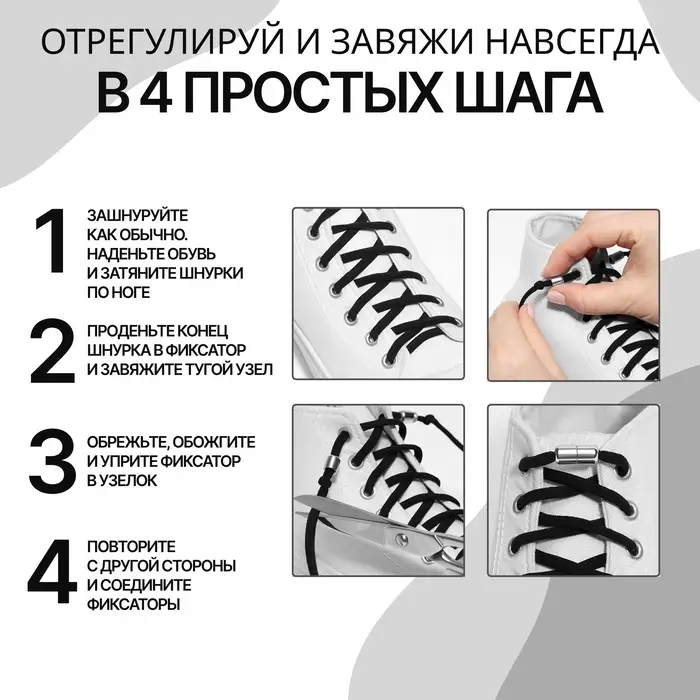 ОТРЕГУЛИРУЙ И ЗАВЯЖИ НАВСЕГДА
В 4 ПРОСТЫХ ШАГА

1 ЗАШНУРУЙТЕ КАК ОБЫЧНО. НАДЕНЬТЕ ОБУВЬ И ЗАТЯНИТЕ ШНУРКИ ПО НОГЕ

2 ПРОДЕНЬТЕ КОНЕЦ ШНУРКА В ФИКСАТОР И ЗАВЯЖИТЕ ТУГОЙ УЗЕЛ

3 ОБРЕЖЬТЕ, ОБОЖГИТЕ И УПРИТЕ ФИКСАТОР В УЗЕЛОК

4 ПОВТОРИТЕ С ДРУГОЙ СТОРОНЫ И СОЕДИНИТЕ ФИКСАТОРЫ