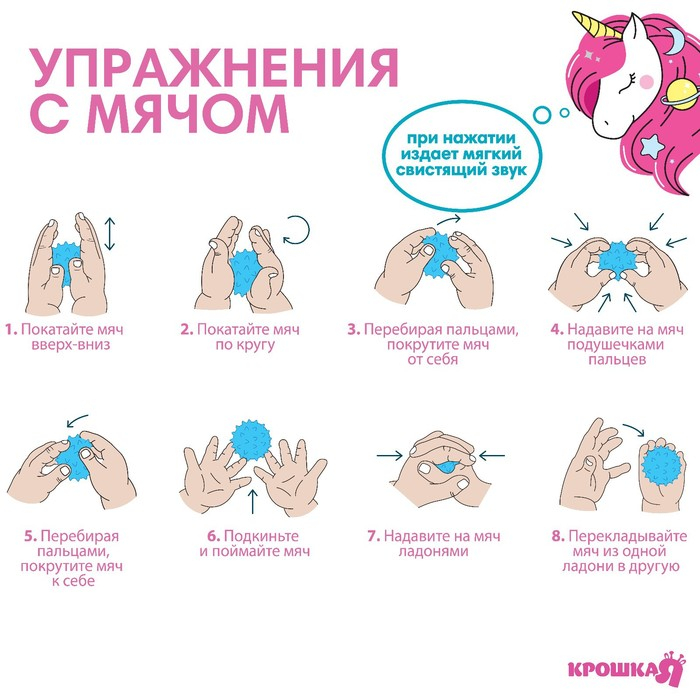 УПРАЖНЕНИЯ С МЯЧОМ

при нажатии издает мягкий свистящий звук

1. Покатайте мяч вверх-вниз

2. Покатайте мяч по кругу

3. Перебирая пальцами, покрутите мяч от себя

4. Надавите на мяч подушечками пальцев

5. Перебирая пальцами, покрутите мяч к себе

6. Подкиньте и поймайте мяч

7. Надавите на мяч ладонями

8. Перекладывайте мяч из одной ладони в другую

КРОШКА Я