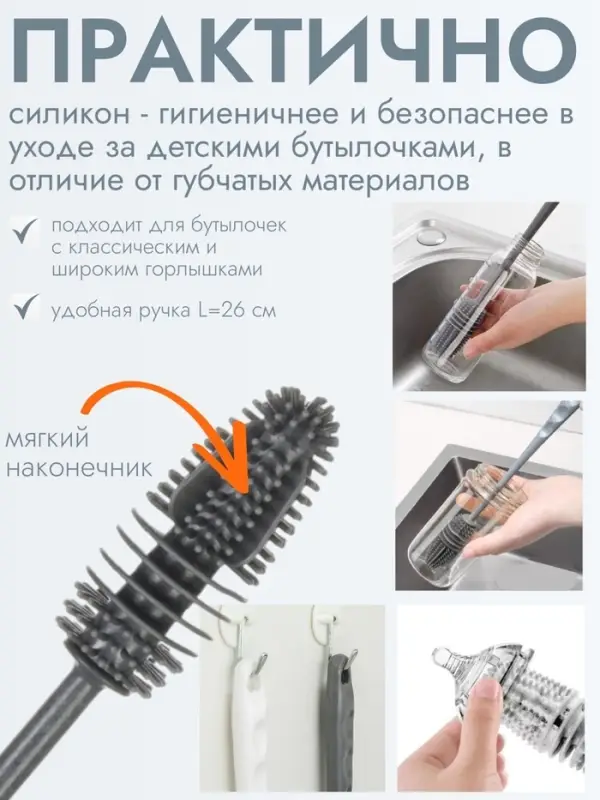 ПРАКТИЧНО

силикон - гигиеничнее и безопаснее в уходе за детскими бутылочками, в отличие от губчатых материалов

подходит для бутылочек с классическим и широким горлышками

удобная ручка L=26 см

мягкий наконечник