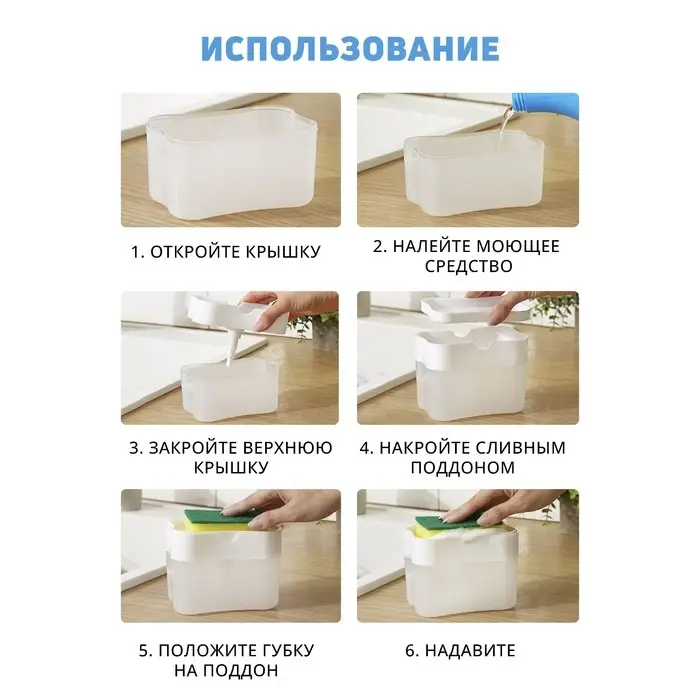 ИСПОЛЬЗОВАНИЕ

1. ОТКРОЙТЕ КРЫШКУ

2. НАЛЕЙТЕ МОЮЩЕЕ СРЕДСТВО

3. ЗАКРОЙТЕ ВЕРХНЮЮ КРЫШКУ

4. НАКРОЙТЕ СЛИВНЫМ ПОДДОНОМ

5. ПОЛОЖИТЕ ГУБКУ НА ПОДДОН

6. НАДАВИТЕ