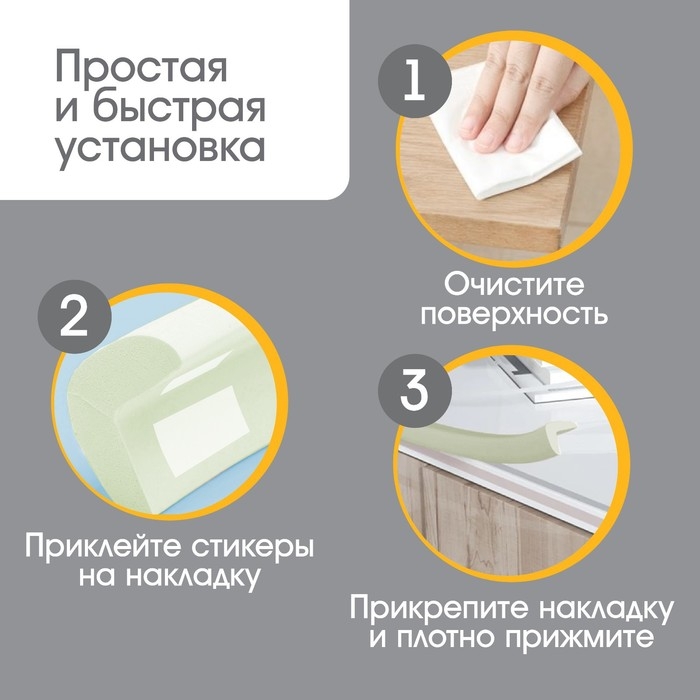 Простая и быстрая установка

1

Очистите поверхность

2

Приклейте стикеры на накладку

3

Прикрепите накладку и плотно прижмите