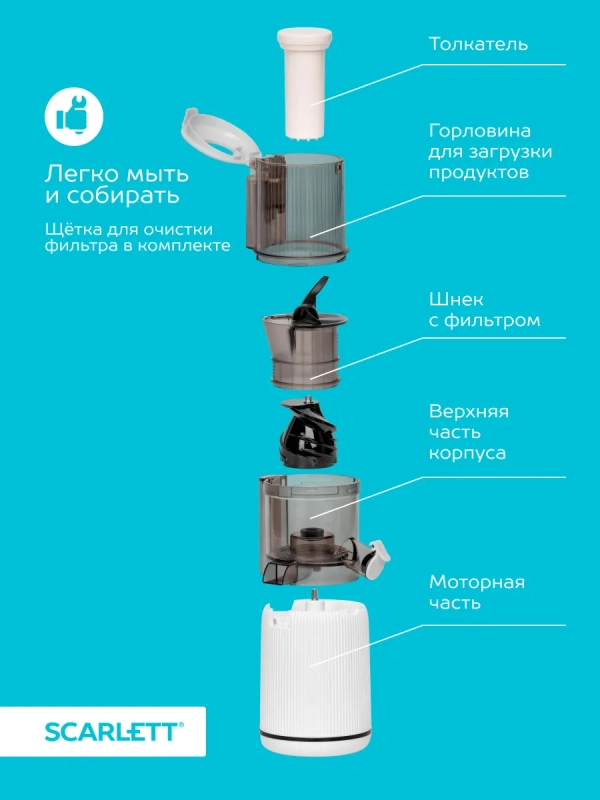 Легко мыть и собирать

Щётка для очистки фильтра в комплекте

Толкатель

Горловина для загрузки продуктов

Шнек с фильтром

Верхняя часть корпуса

Моторная часть

SCARLETT®