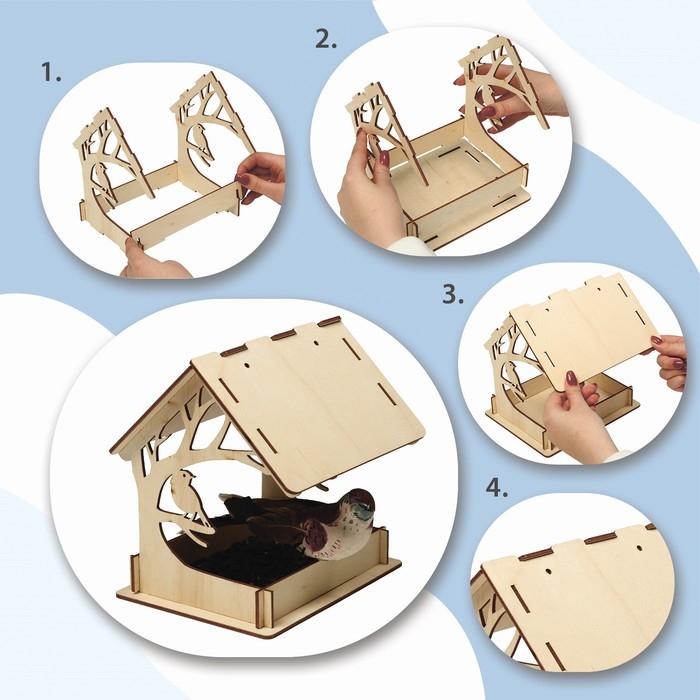 1.

2.

3.

4.