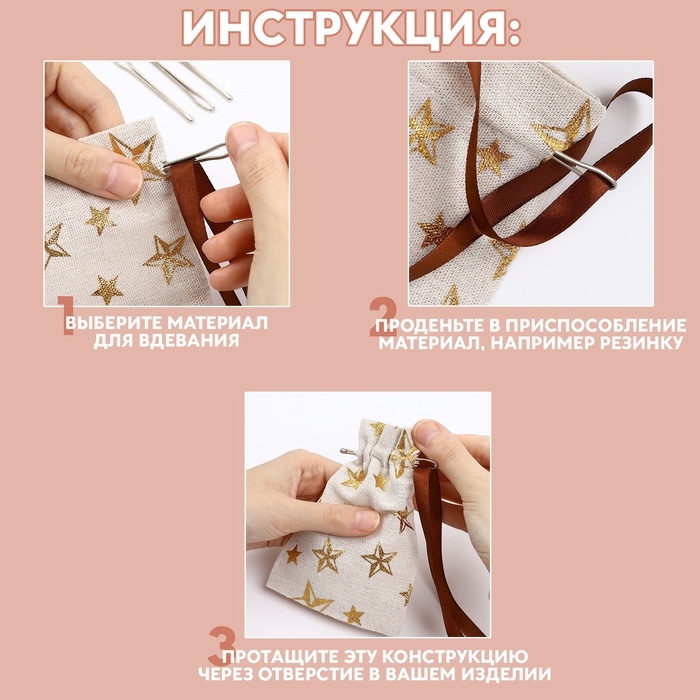 ИНСТРУКЦИЯ:

1 ВЫБЕРИТЕ МАТЕРИАЛ ДЛЯ ВДЕВАНИЯ

2 ПРОДЕНЬТЕ В ПРИСПОСОБЛЕНИЕ МАТЕРИАЛ, НАПРИМЕР РЕЗИНКУ

3 ПРОТАЩИТЕ ЭТУ КОНСТРУКЦИЮ ЧЕРЕЗ ОТВЕРСТИЕ В ВАШЕМ ИЗДЕЛИИ