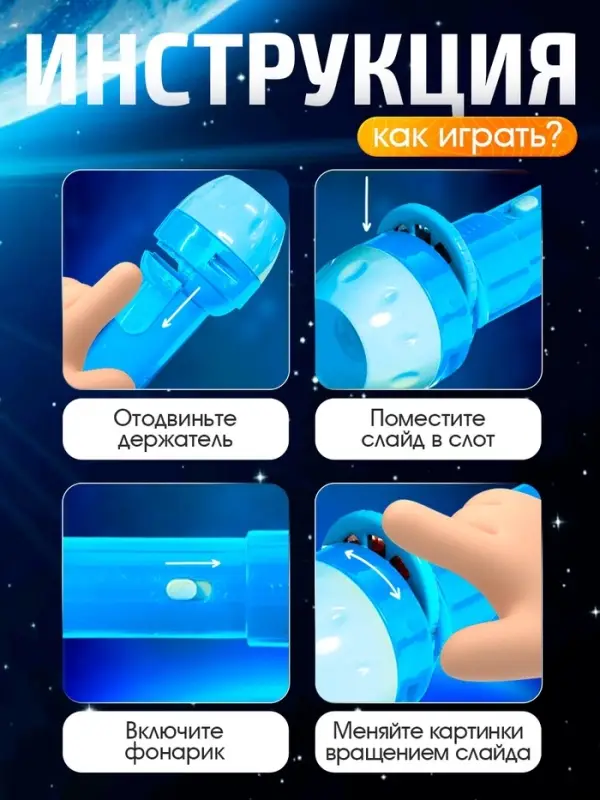 ИНСТРУКЦИЯ

как играть?

Отодвиньте держатель

Поместите слайд в слот

Включите фонарик

Меняйте картинки вращением слайда