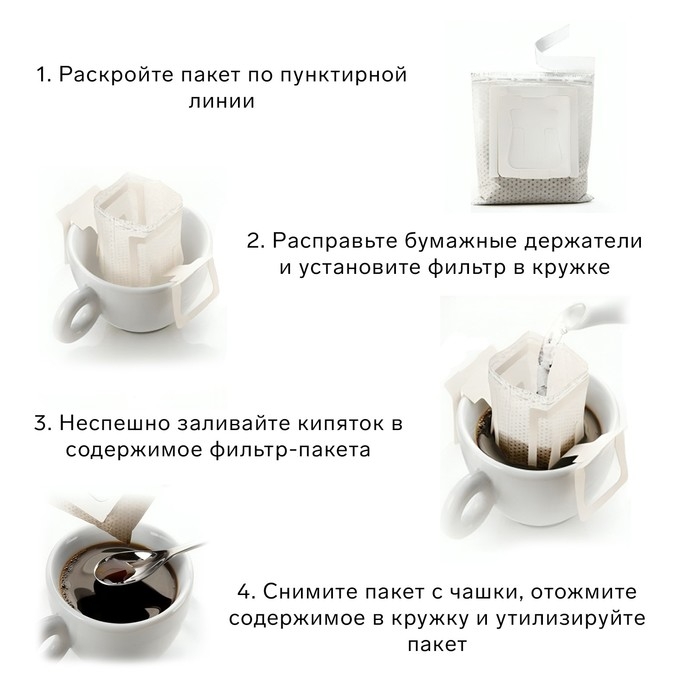 1. Раскройте пакет по пунктирной линии

2. Расправьте бумажные держатели и установите фильтр в кружке

3. Неспешно заливайте кипяток в содержимое фильтр-пакета

4. Снимите пакет с чашки, отожмите содержимое в кружку и утилизируйте пакет