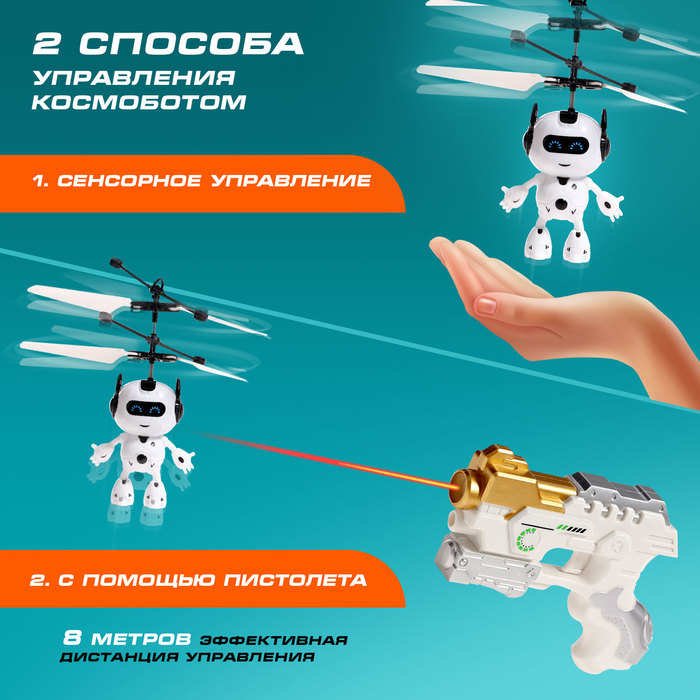 2 СПОСОБА
УПРАВЛЕНИЯ
КОСМОБОТОМ

1. СЕНСОРНОЕ УПРАВЛЕНИЕ

2. С ПОМОЩЬЮ ПИСТОЛЕТА

8 МЕТРОВ ЭФФЕКТИВНАЯ ДИСТАНЦИЯ УПРАВЛЕНИЯ