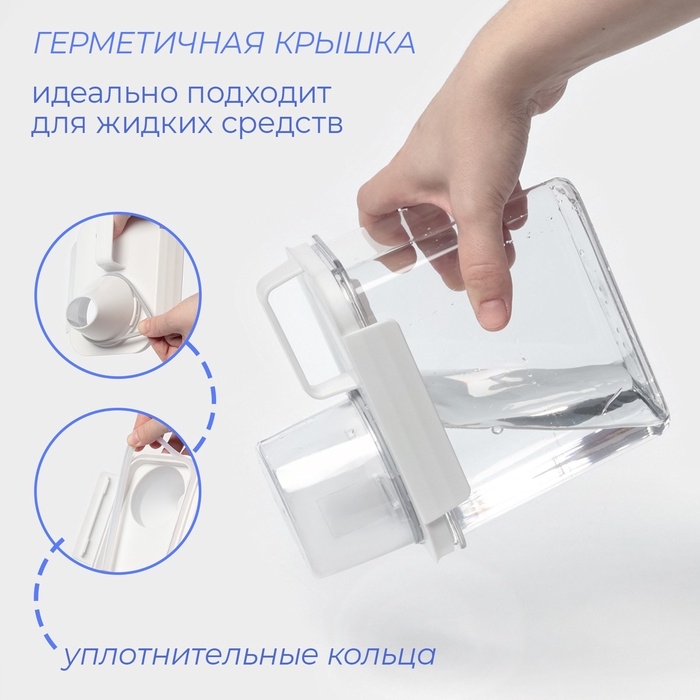 ГЕРМЕТИЧНАЯ КРЫШКА

идеально подходит для жидких средств

уплотнительные кольца