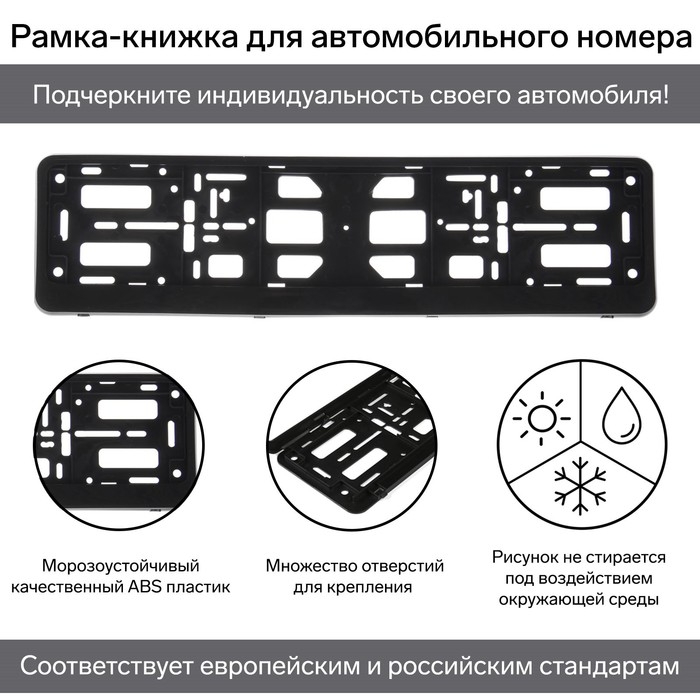 Рамка-книжка для автомобильного номера

Подчеркните индивидуальность своего автомобиля!

Морозоустойчивый качественный ABS пластик

Множество отверстий для крепления

Рисунок не стирается под воздействием окружающей среды

Соответствует европейским и российским стандартам