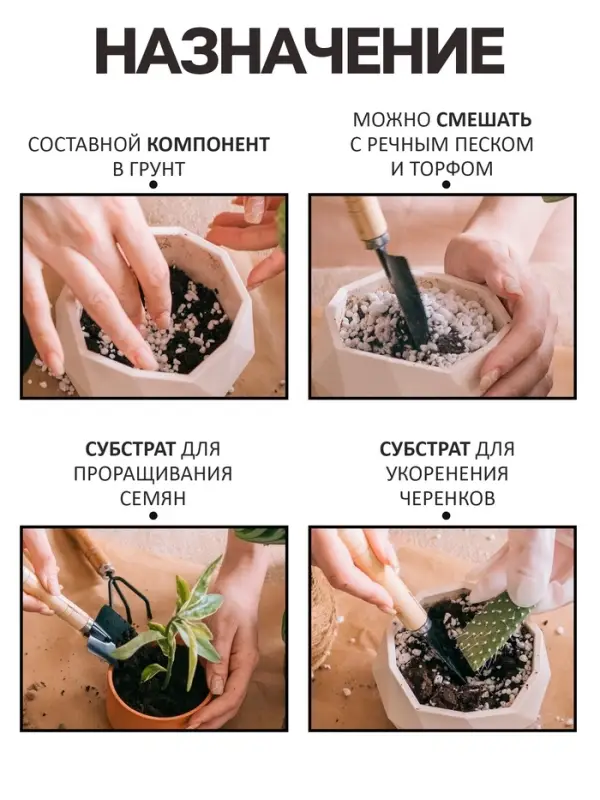 НАЗНАЧЕНИЕ

СОСТАВНОЙ КОМПОНЕНТ В ГРУНТ

МОЖНО СМЕШАТЬ С РЕЧНЫМ ПЕСКОМ И ТОРФОМ

СУБСТРАТ ДЛЯ ПРОРАЩИВАНИЯ СЕМЯН

СУБСТРАТ ДЛЯ УКОРЕНЕНИЯ ЧЕРЕНКОВ