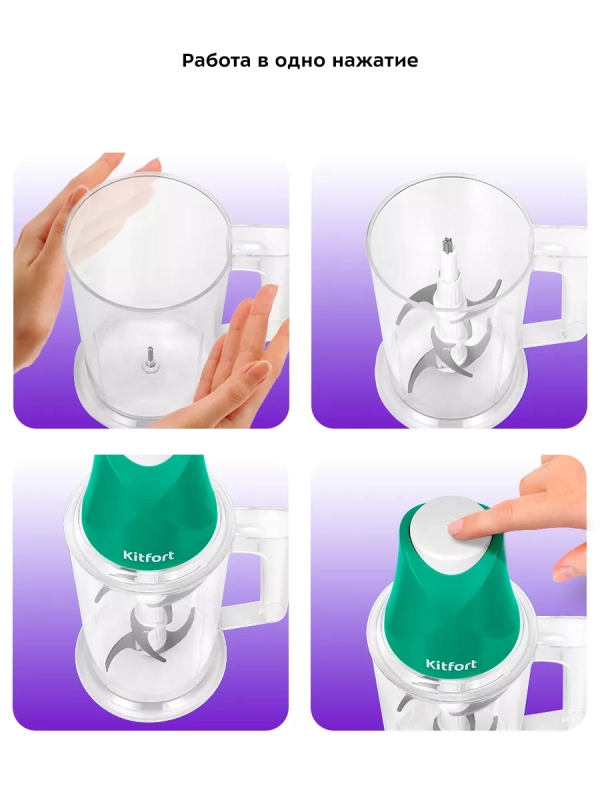 Работа в одно нажатие

Kitfort

Kitfort