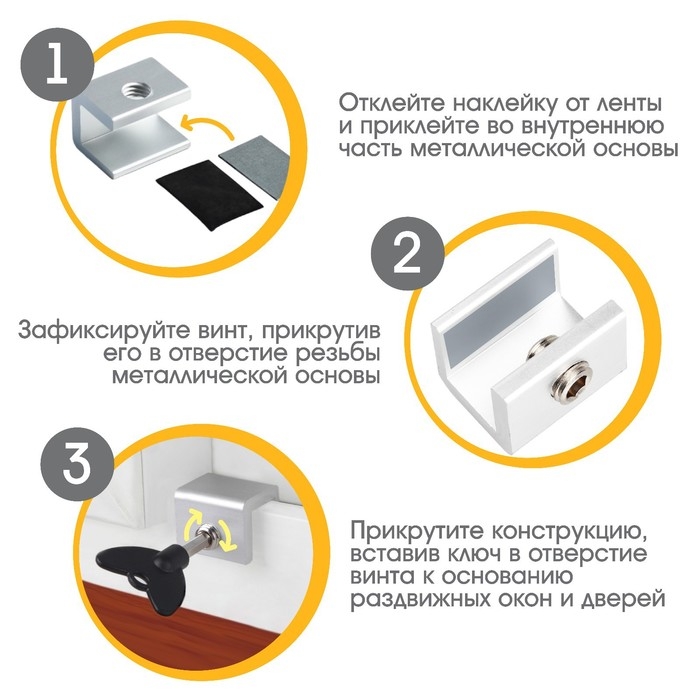 1

Отклейте наклейку от ленты и приклейте во внутреннюю часть металлической основы

2

Зафиксируйте винт, прикрутив его в отверстие резьбы металлической основы

3

Прикрутите конструкцию, вставив ключ в отверстие винта к основанию раздвижных окон и дверей