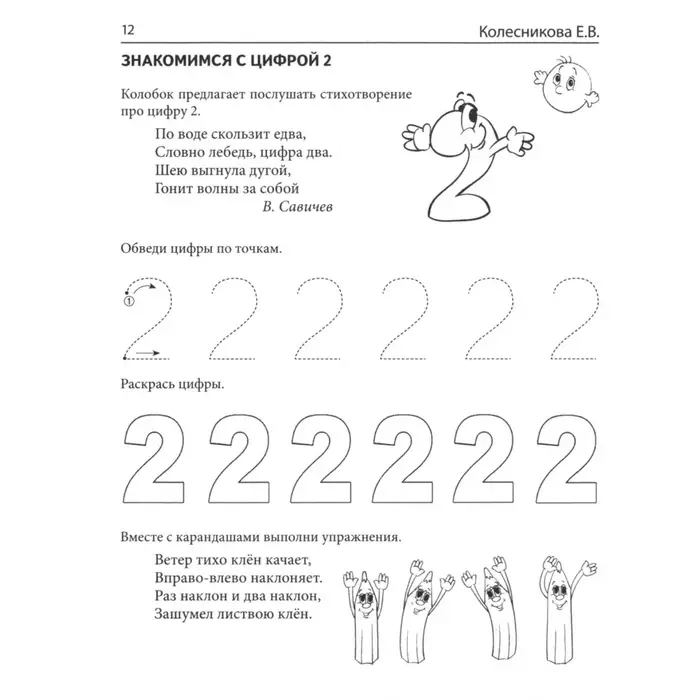 12 Колесникова Е.В.

ЗНАКОМИМСЯ С ЦИФРОЙ 2

Колобок предлагает послушать стихотворение про цифру 2.

По воде скользит едва,
Словно лебедь, цифра два.
Шею выгнула дугой,
Гонит волны за собой
В. Савичев

Обведи цифры по точкам.

①

Раскрась цифры.

2 2 2 2 2 2

Вместе с карандашами выполни упражнения.

Ветер тихо клён качает,
Вправо-влево наклоняет.
Раз наклон и два наклон,
Зашумел листвою клён.